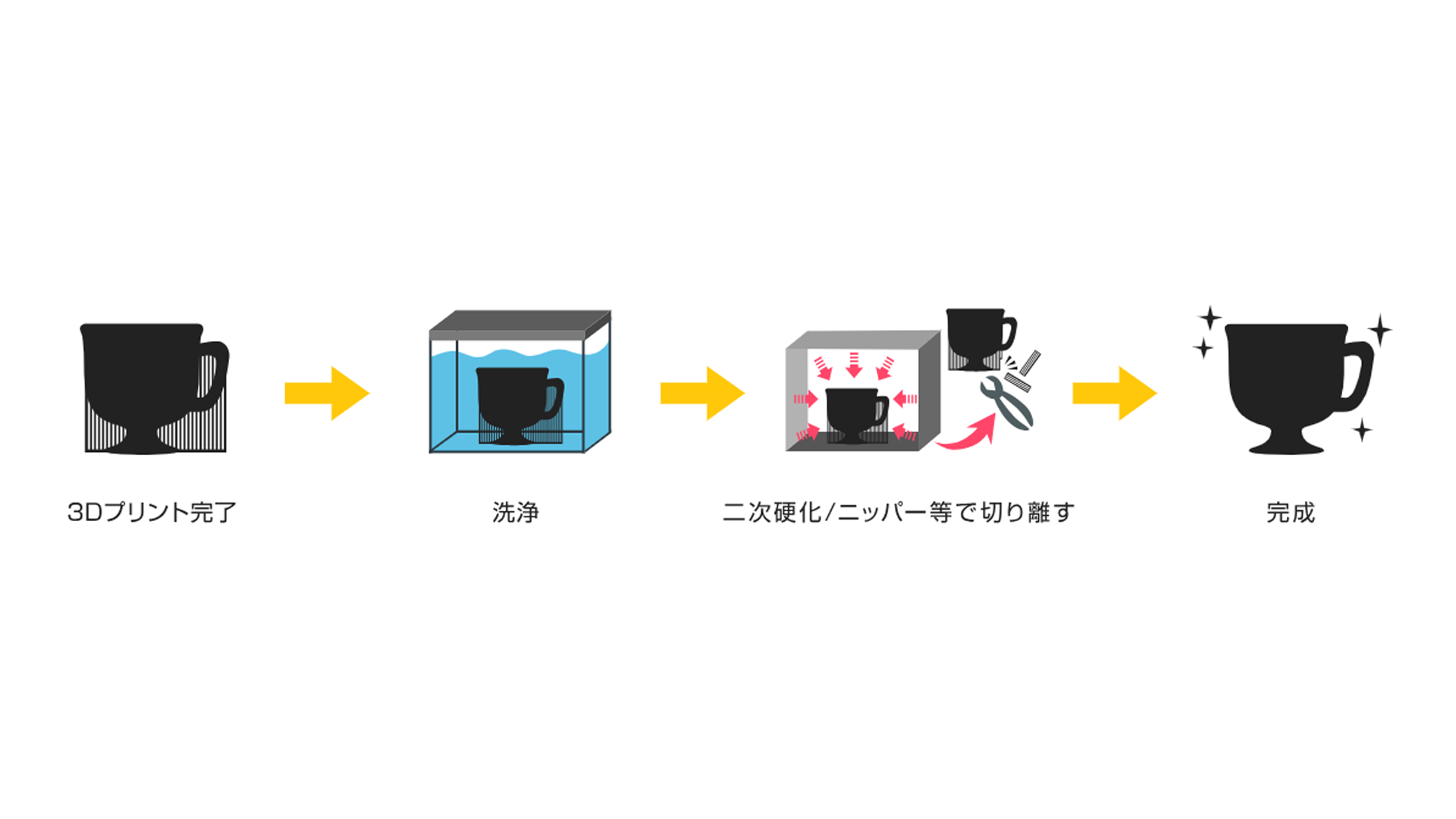 3Dプリント完了

洗浄

二次硬化/ニッパー等で切り離す

完成