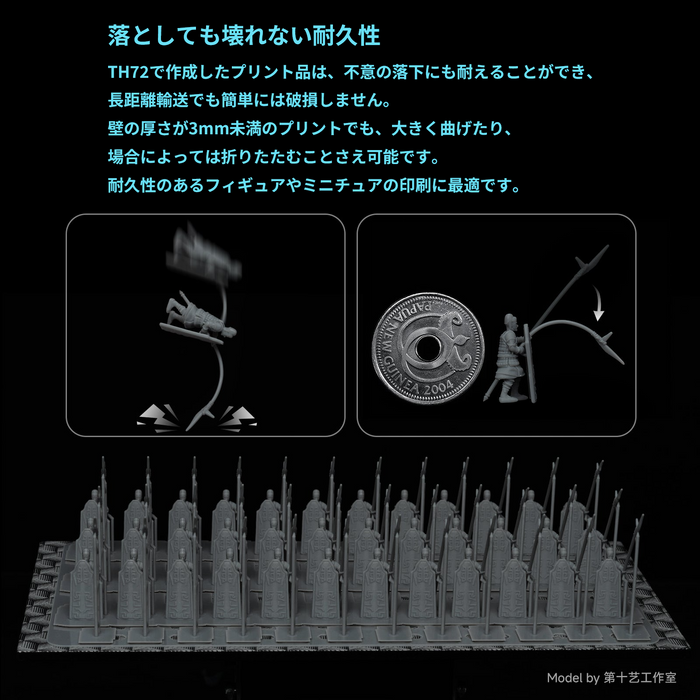 落としても壊れない耐久性

TH72で作成したプリント品は、不意の落下にも耐えることができ、長距離輸送でも簡単には破損しません。
壁の厚さが3mm未満のプリントでも、大きく曲げたり、場合によっては折りたたむことさえ可能です。
耐久性のあるフィギュアやミニチュアの印刷に最適です。

PAPUA NEW GUINEA 2004

Model by 第十艺工作室